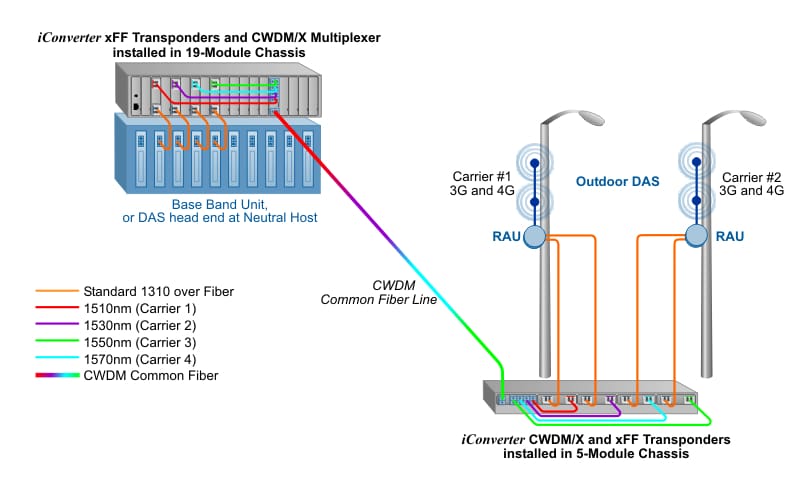 iConverter xFF Transponders and CWDM/X Multiplexer installed in 19-Module Chassis

Base Band Unit, or DAS head end at Neutral Host

Carrier #1 3G and 4G

Outdoor DAS

Carrier #2 3G and 4G

RAU

RAU

CWDM Common Fiber Line

Standard 1310 over Fiber
1510nm (Carrier 1)
1530nm (Carrier 2)
1550nm (Carrier 3)
1570nm (Carrier 4)
CWDM Common Fiber

iConverter CWDM/X and xFF Transponders installed in 5-Module Chassis